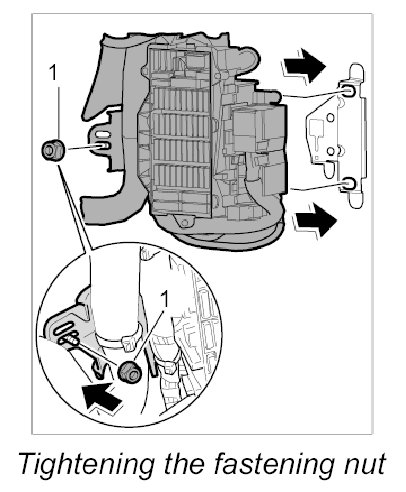 1

1

Tightening the fastening nut