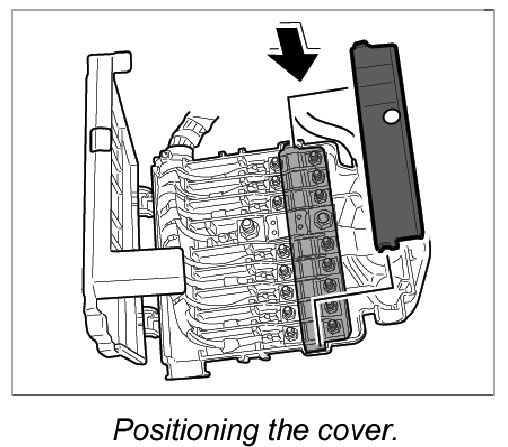 Positioning the cover.