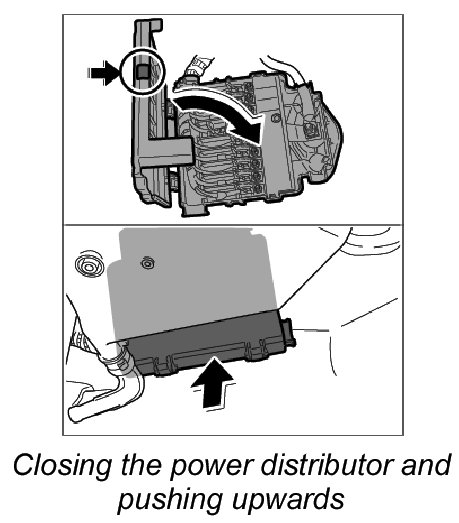 Closing the power distributor and pushing upwards