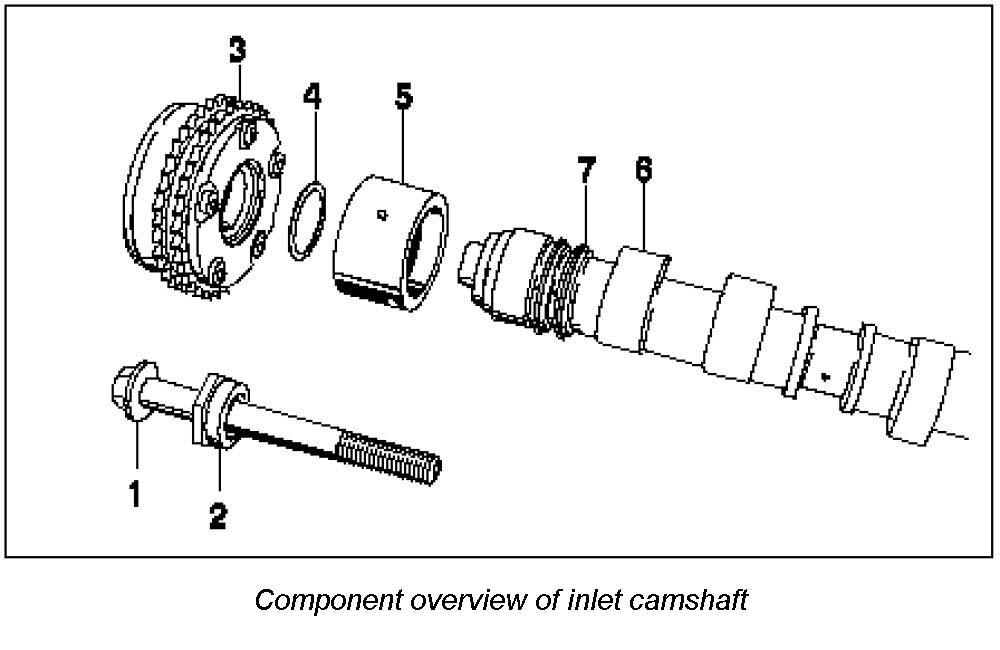 3
4
5
7
6
1
2

Component overview of inlet camshaft