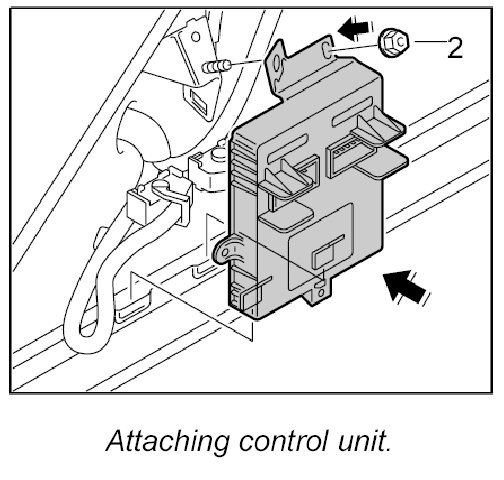 2

Attaching control unit.