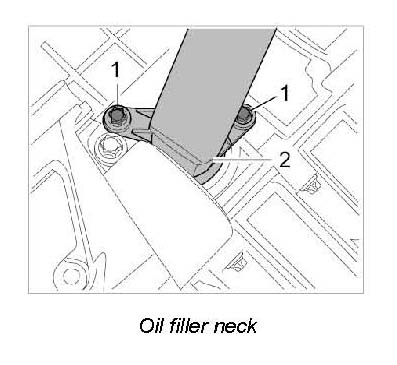 1
1
2

Oil filler neck