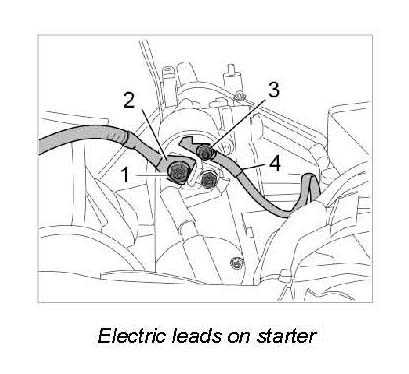 2
3
1
4

Electric leads on starter