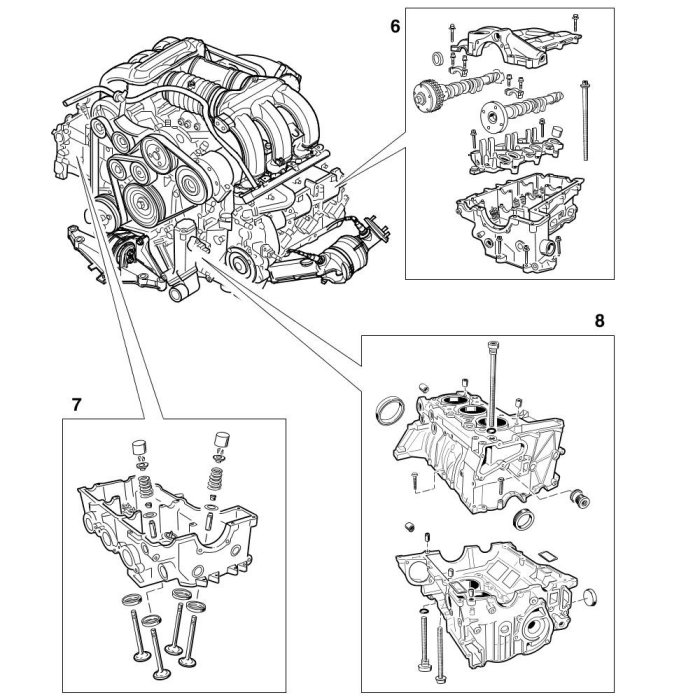 6

8

7