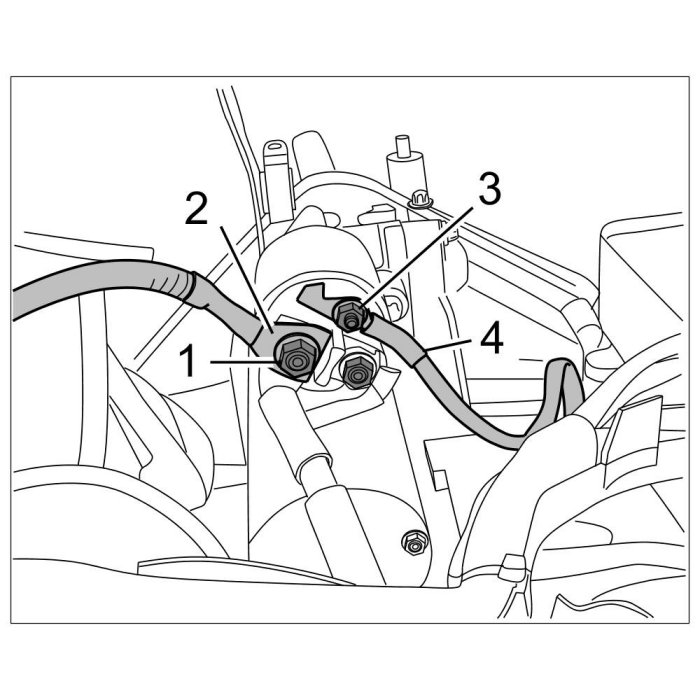 2
3
1
4