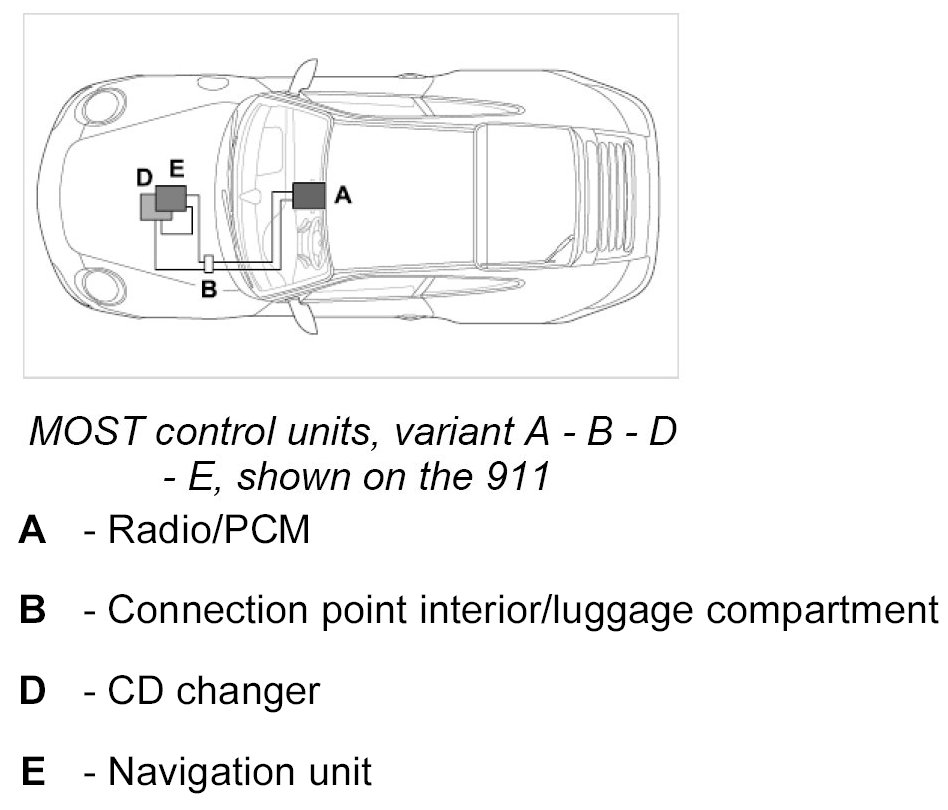 D E

A

B

MOST control units, variant A - B - D - E, shown on the 911

A - Radio/PCM

B - Connection point interior/luggage compartment

D - CD changer

E - Navigation unit