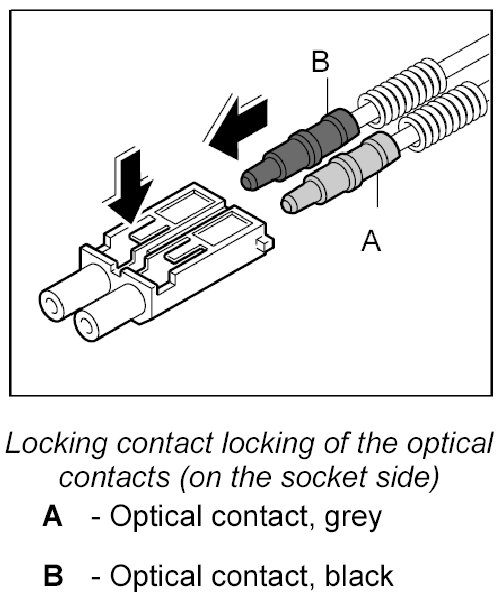 B

A

Locking contact locking of the optical contacts (on the socket side)

A - Optical contact, grey

B - Optical contact, black