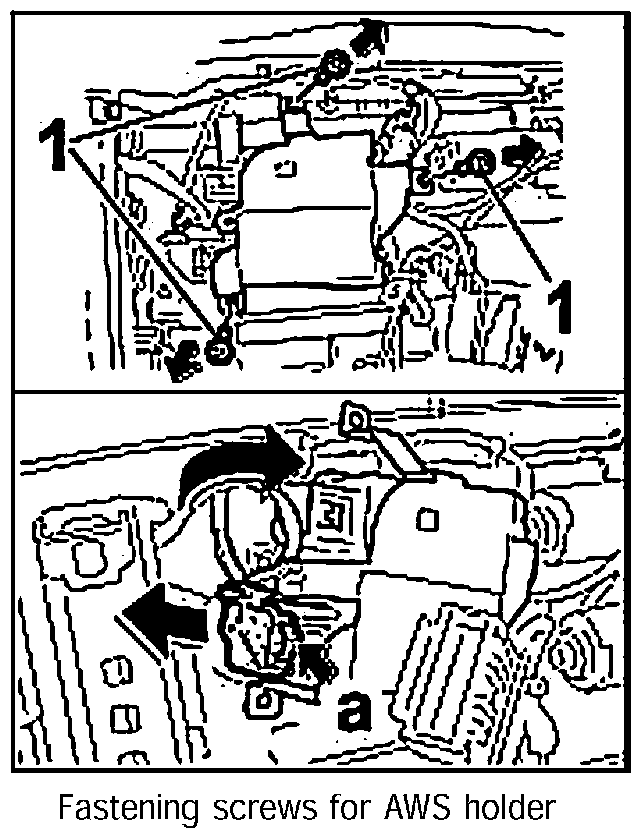 1

1

a

Fastening screws for AWS holder