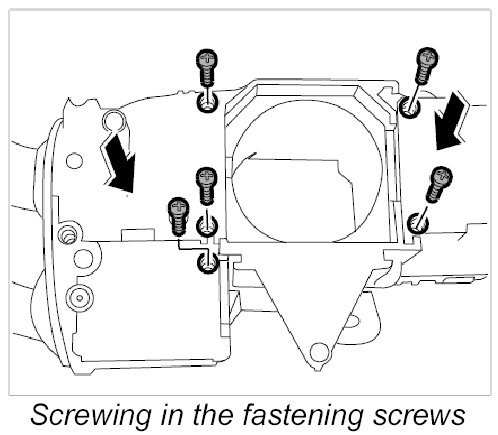 Screwing in the fastening screws