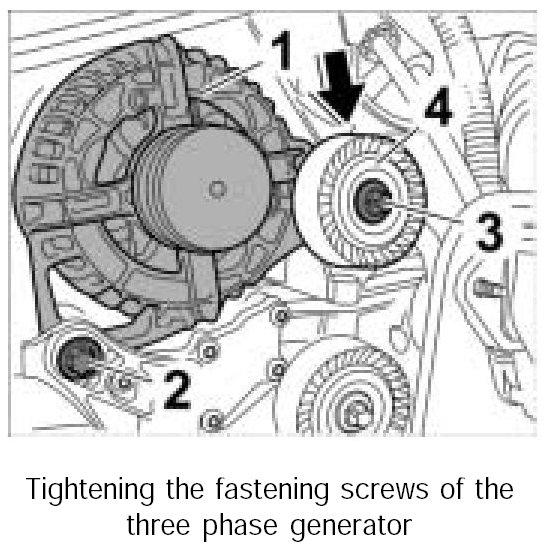 1
4
3
2

Tightening the fastening screws of the three phase generator