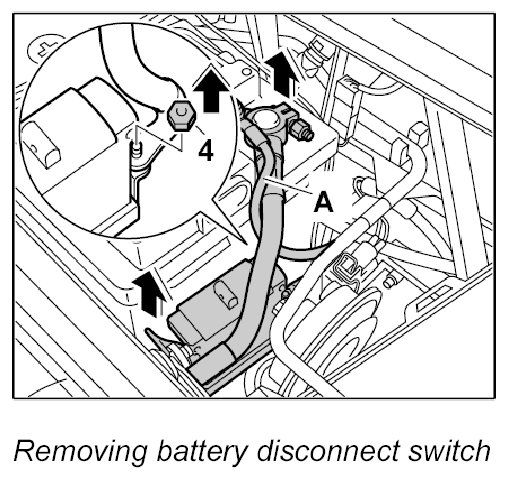 4

A

Removing battery disconnect switch