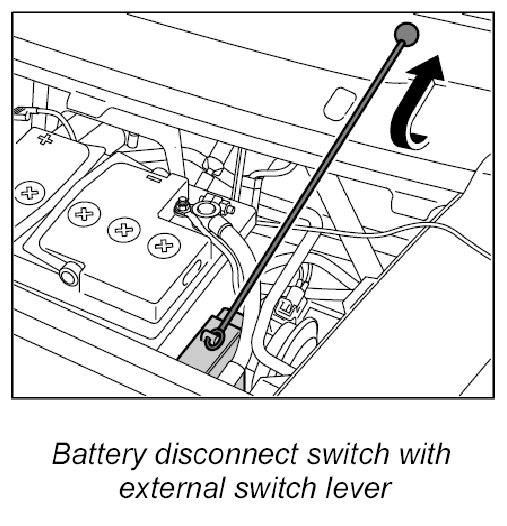 Battery disconnect switch with external switch lever