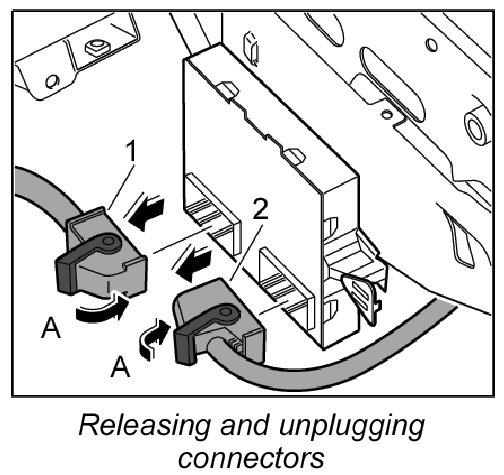 1
2
A
A

Releasing and unplugging connectors