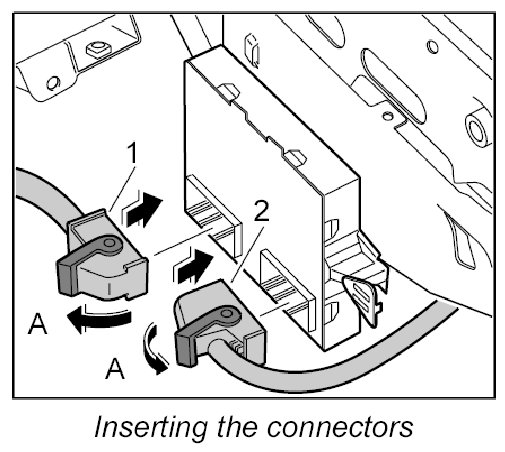 1
2
A
A
Inserting the connectors