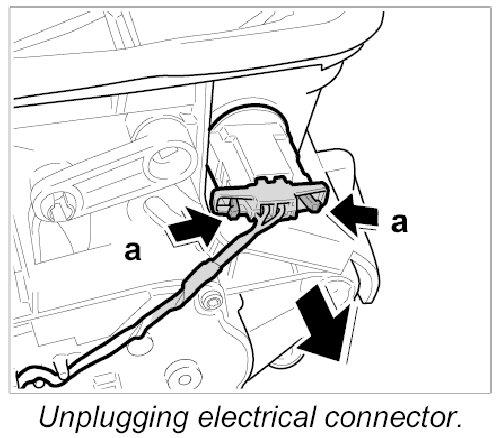 a

a

Unplugging electrical connector.