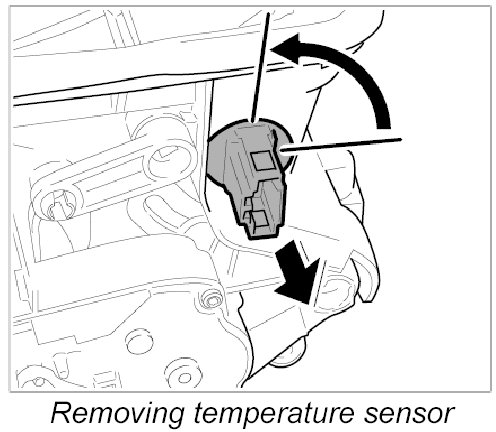 Removing temperature sensor