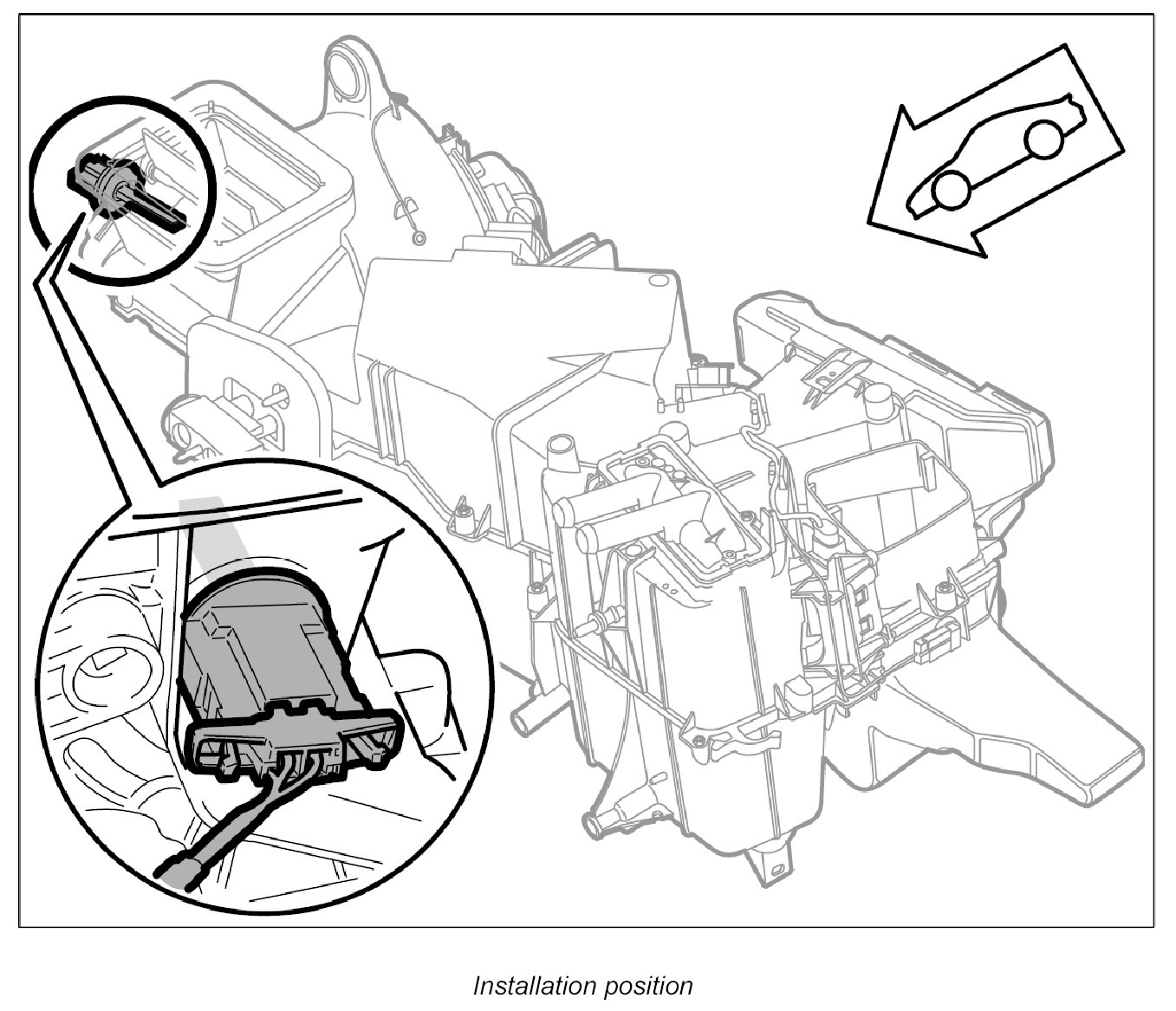 Installation position