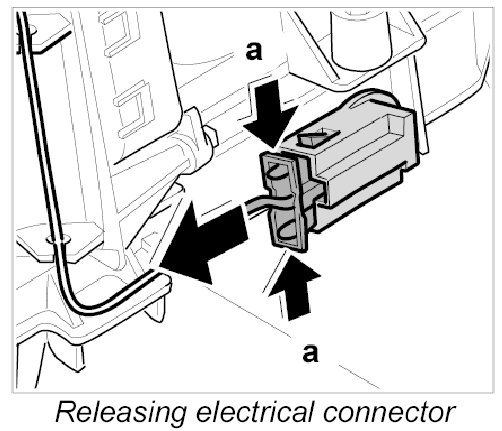 a

a

Releasing electrical connector