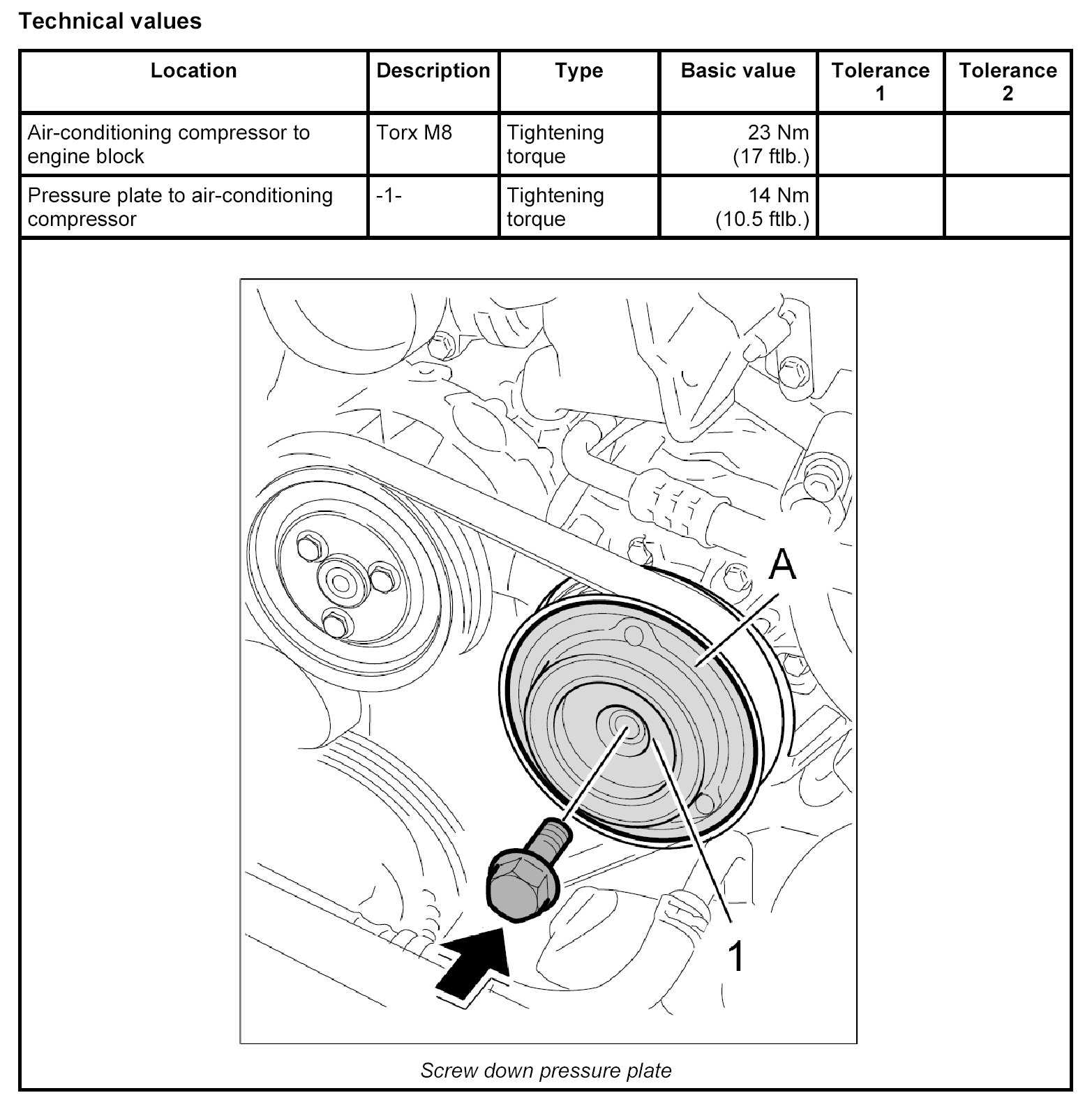 Technical values

| Location | Description | Type | Basic value | Tolerance 1 | Tolerance 2 |
|---|---|---|---|---|---|
| Air-conditioning compressor to engine block | Torx M8 | Tightening torque | 23 Nm (17 ftlb.) | | |
| Pressure plate to air-conditioning compressor | -1- | Tightening torque | 14 Nm (10.5 ftlb.) | | |

A

1

Screw down pressure plate