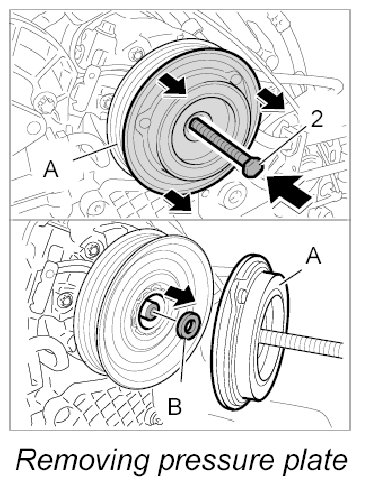 2

A

A

B

Removing pressure plate