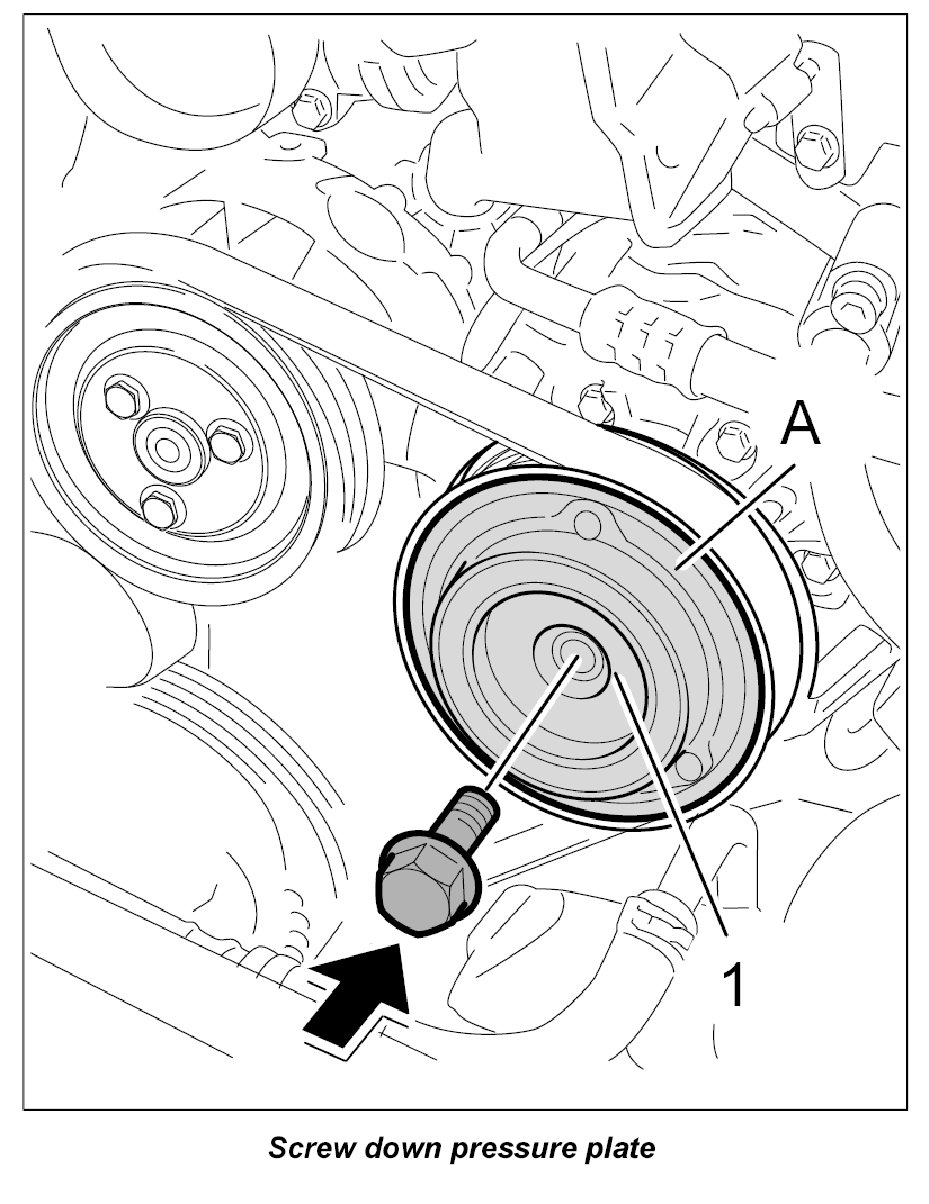 A

1

Screw down pressure plate