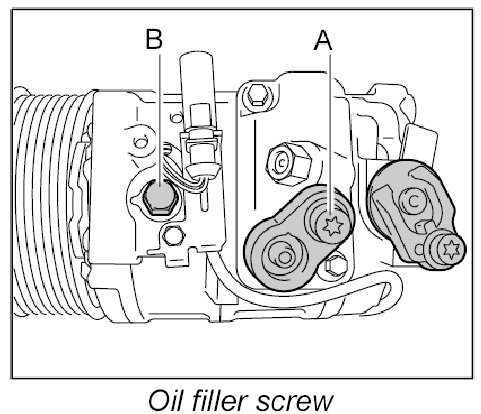 B

A

Oil filler screw