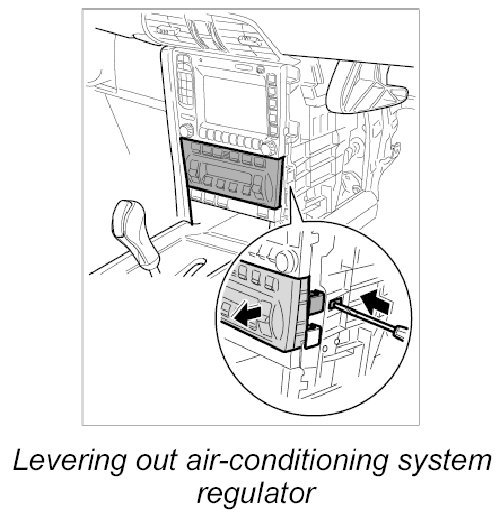 Levering out air-conditioning system regulator