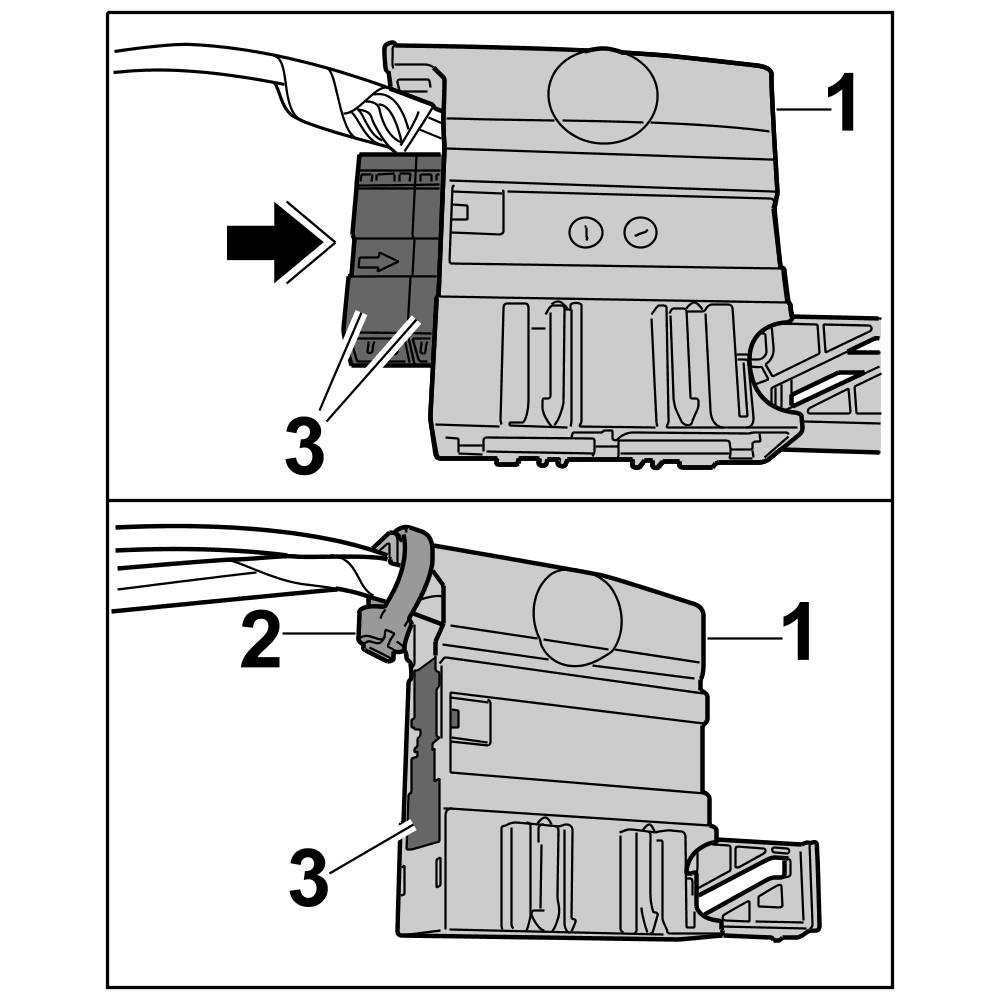 1

3

2

1

3