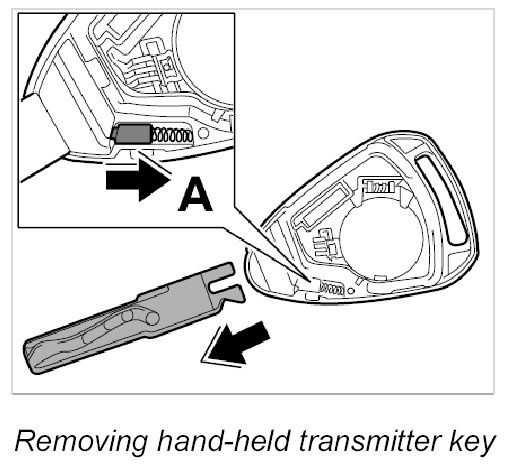 A

Removing hand-held transmitter key