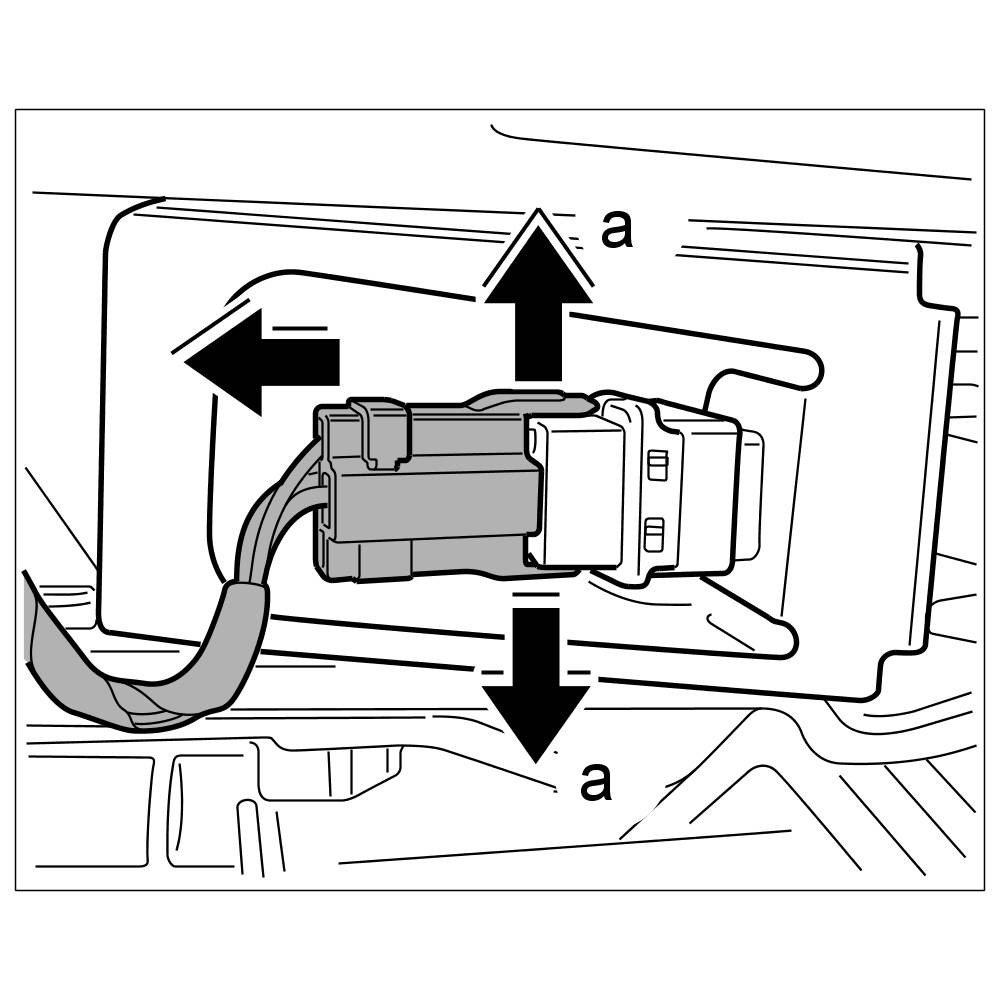 a

a