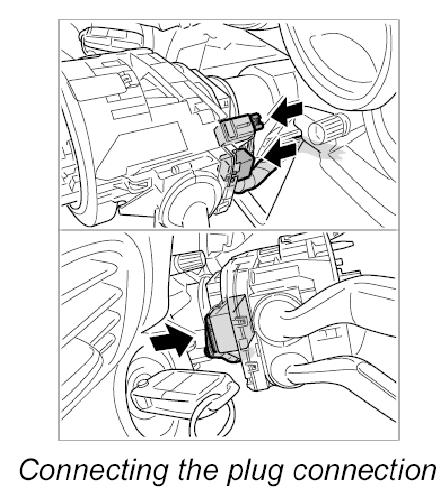 Connecting the plug connection