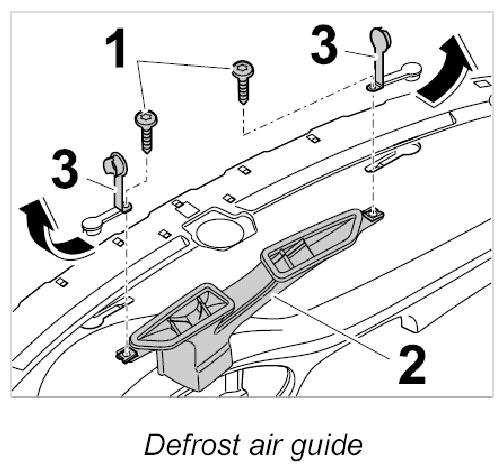 1
3
3
2

Defrost air guide