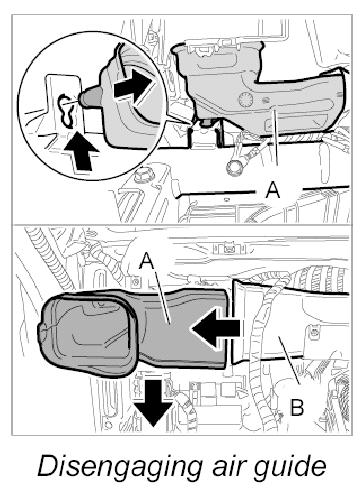 A

A

B

Disengaging air guide