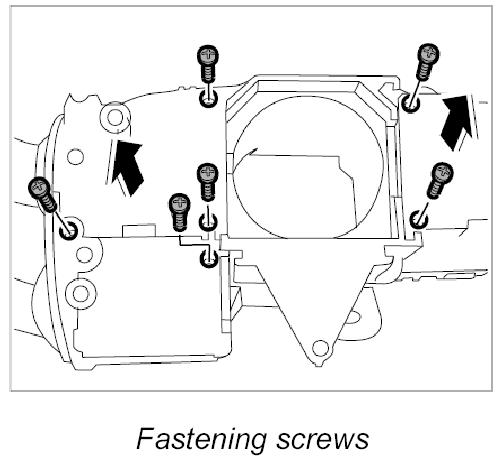 Fastening screws