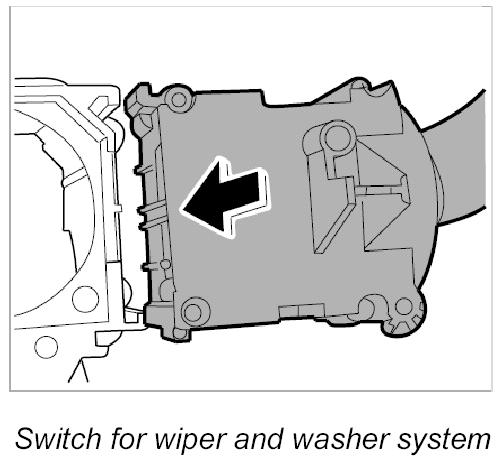 Switch for wiper and washer system