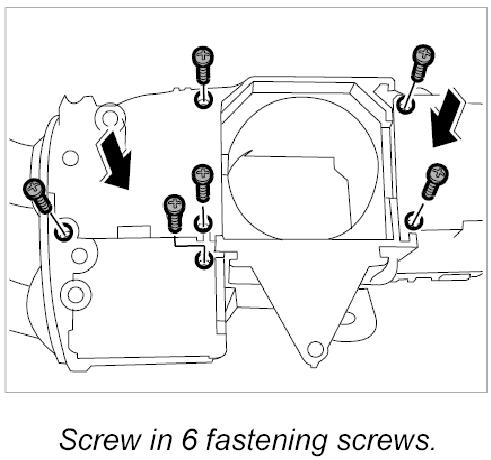 Screw in 6 fastening screws.