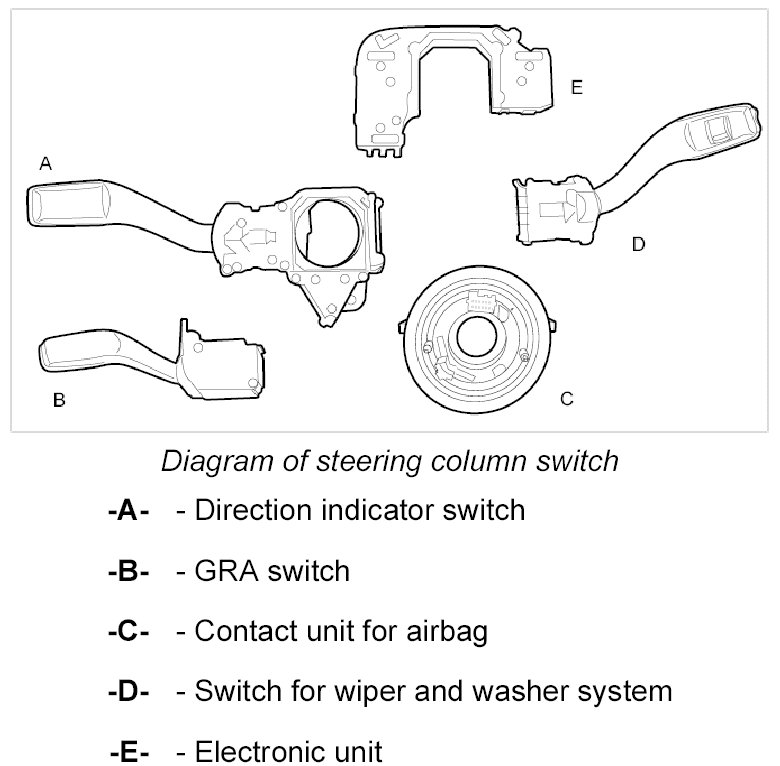 E

A

D

B

C

Diagram of steering column switch

-A- - Direction indicator switch

-B- - GRA switch

-C- - Contact unit for airbag

-D- - Switch for wiper and washer system

-E- - Electronic unit