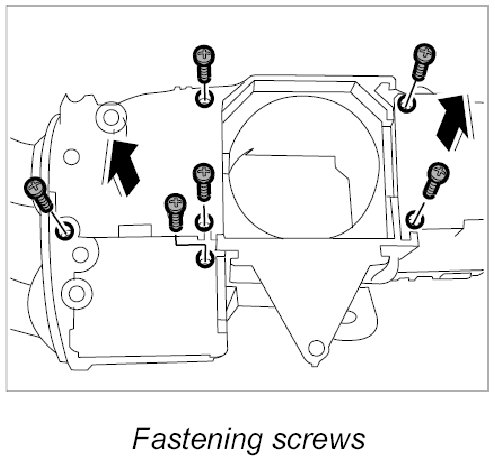 Fastening screws