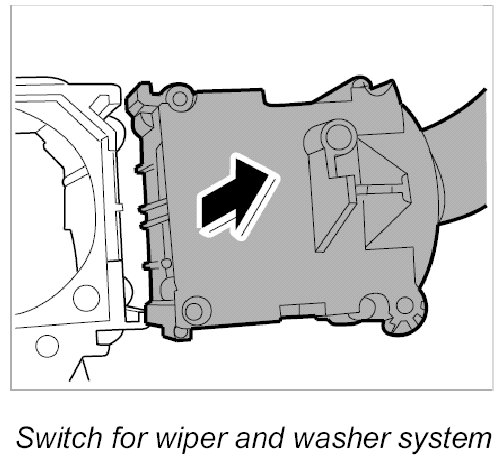 Switch for wiper and washer system