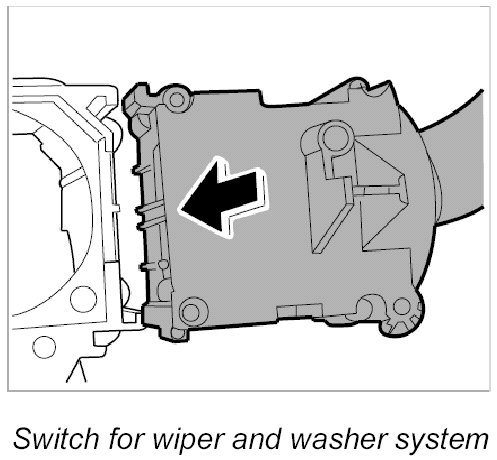 Switch for wiper and washer system