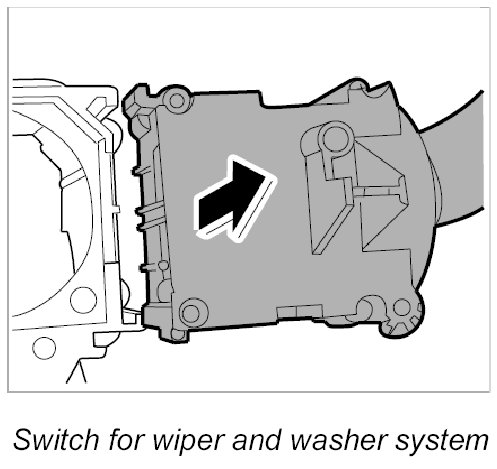 Switch for wiper and washer system