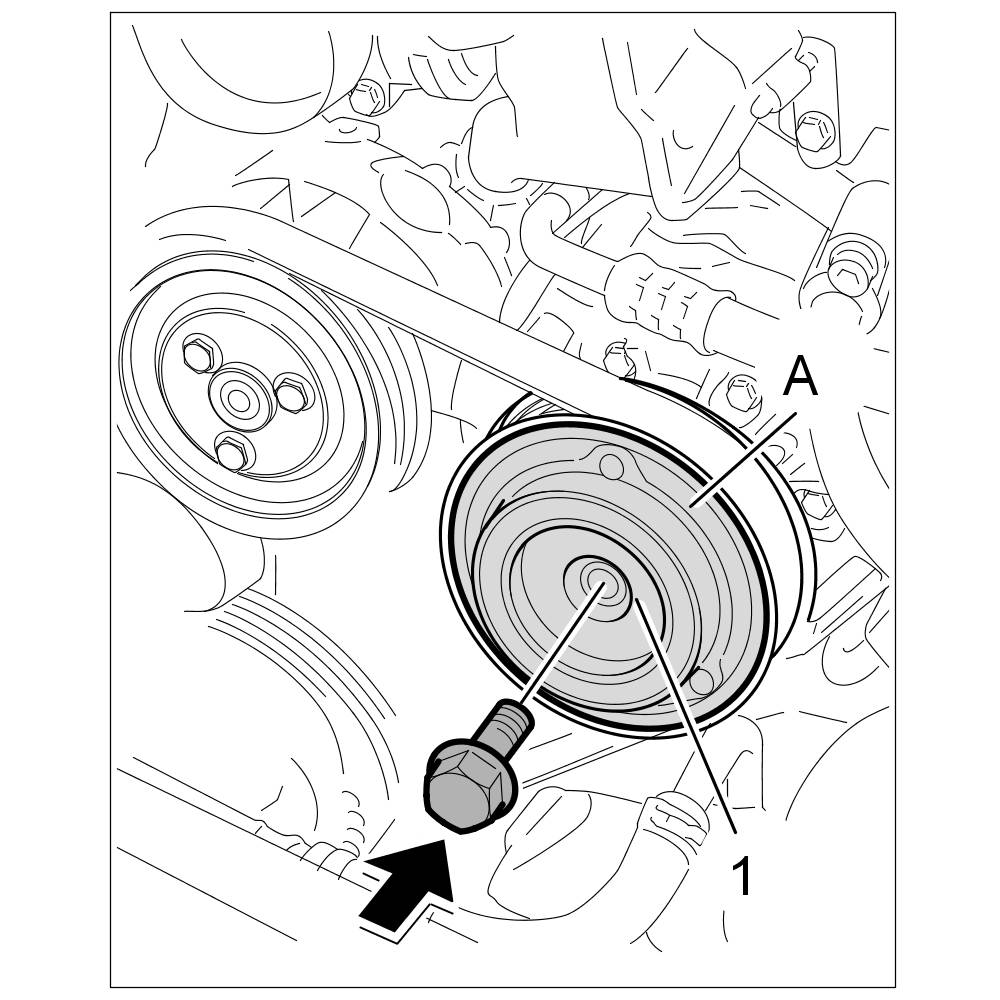 A
1