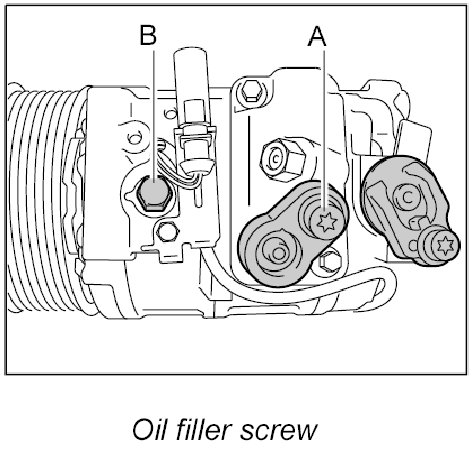 B
A

Oil filler screw