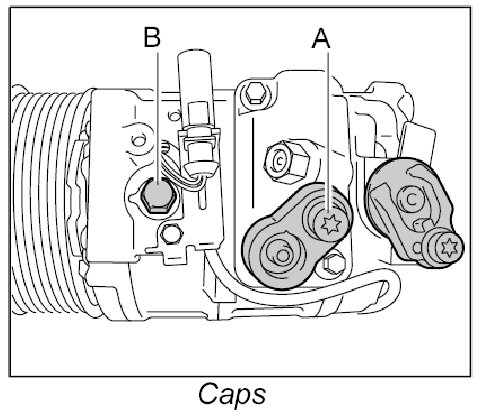 B
A
Caps