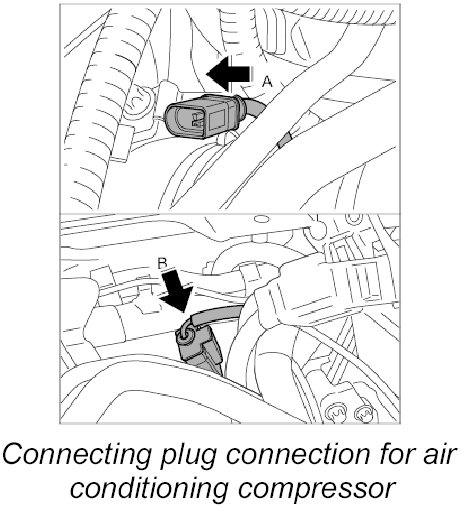 A

B

Connecting plug connection for air conditioning compressor