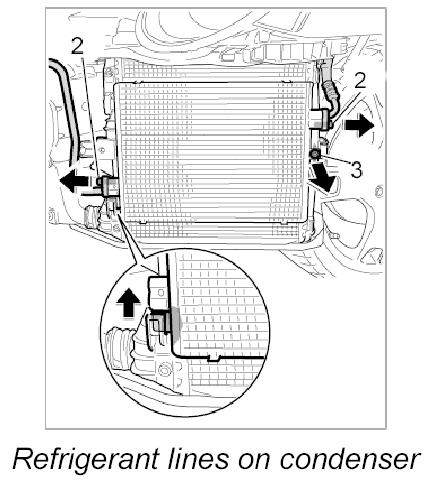 2
2
3

Refrigerant lines on condenser