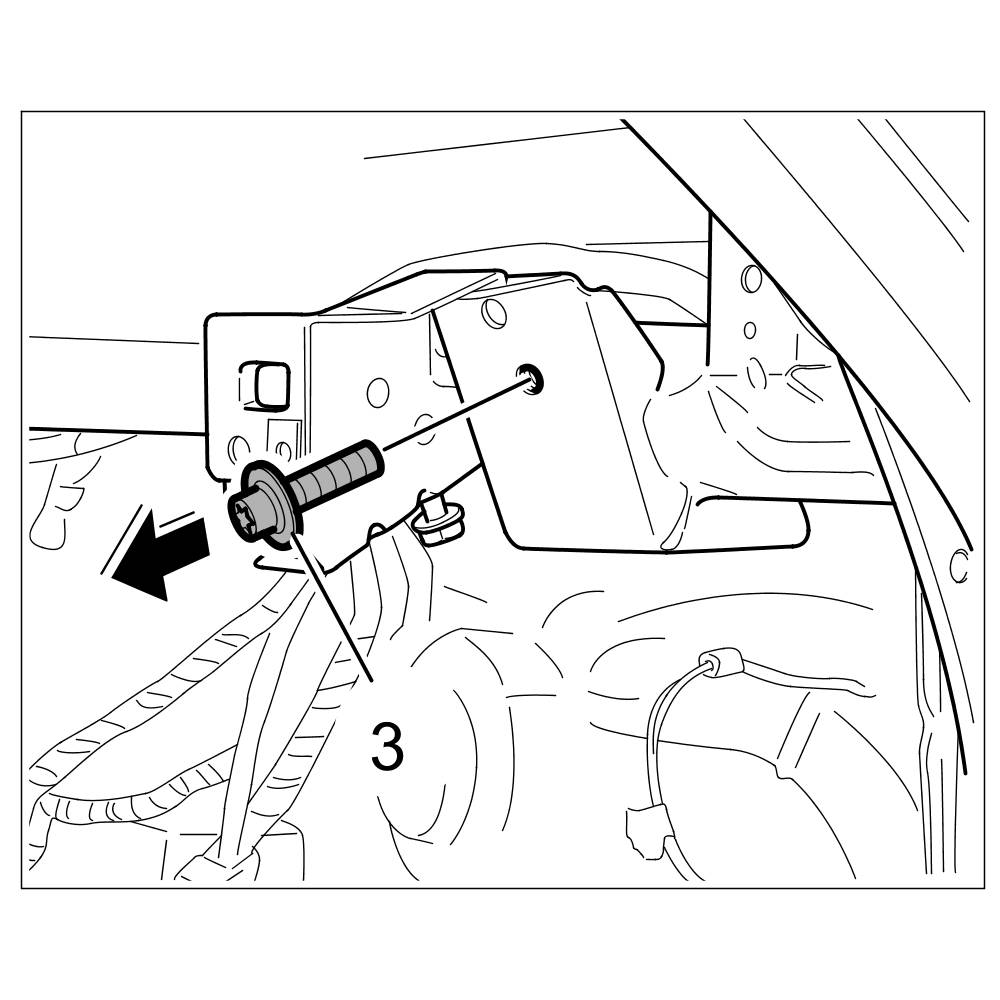 3