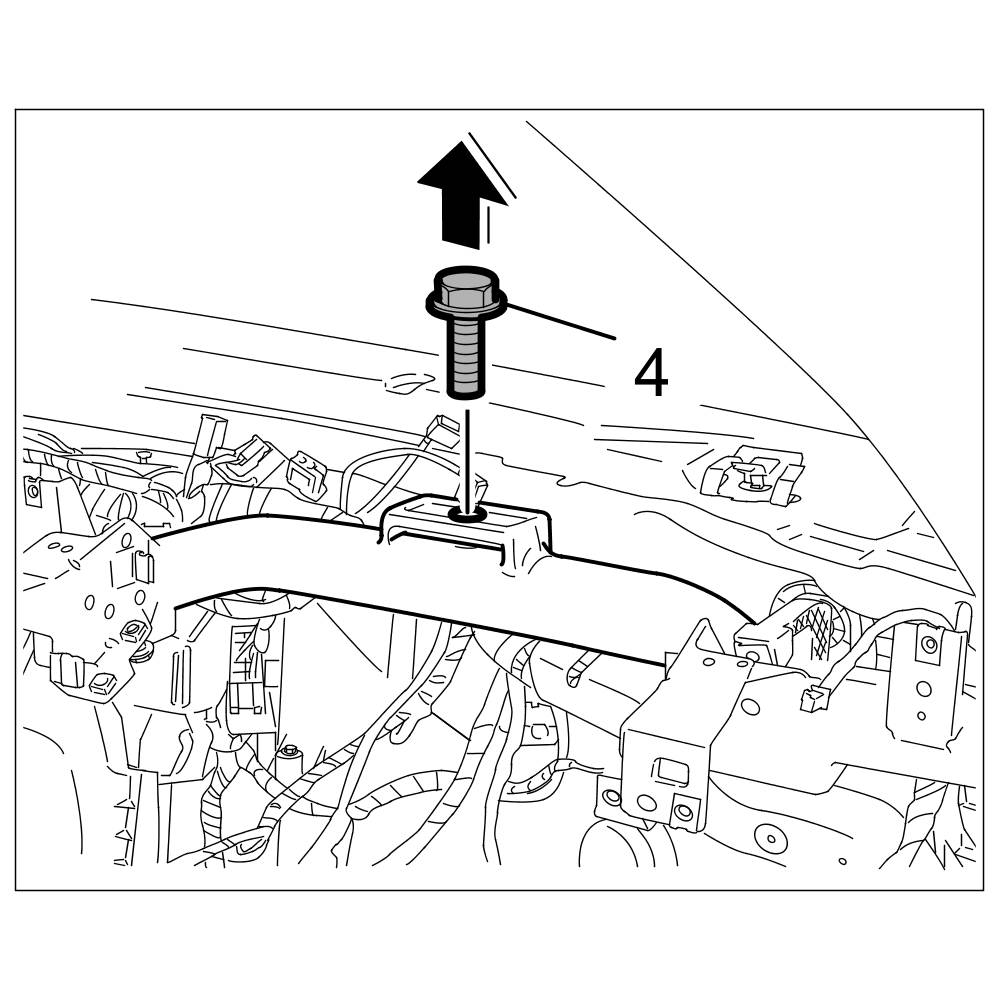 4