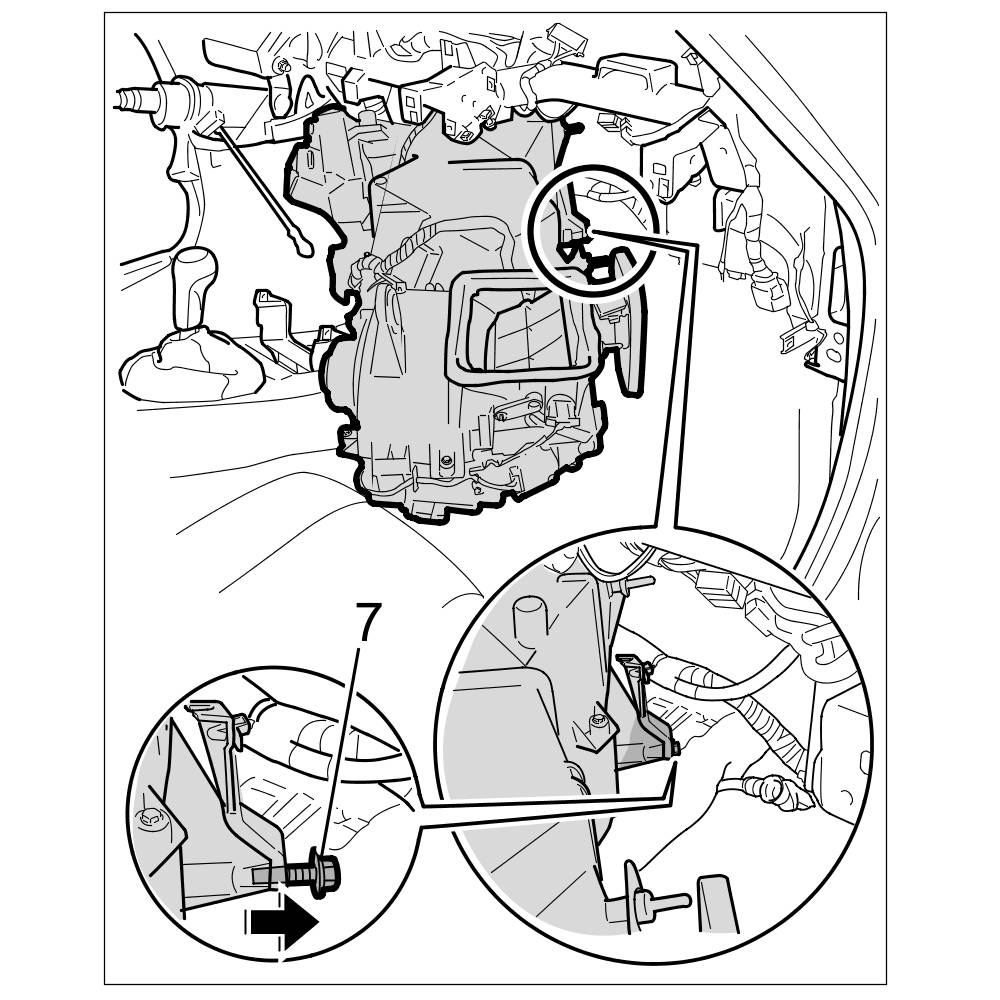 7