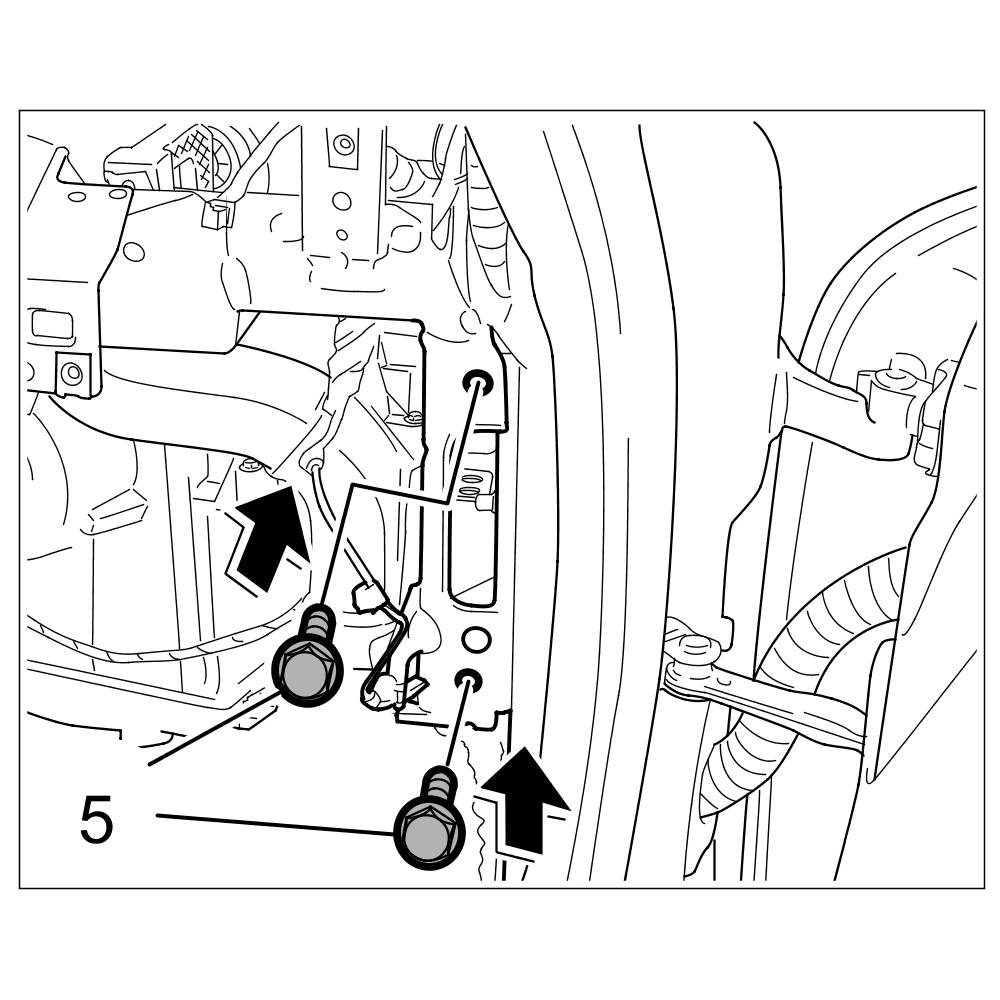 5